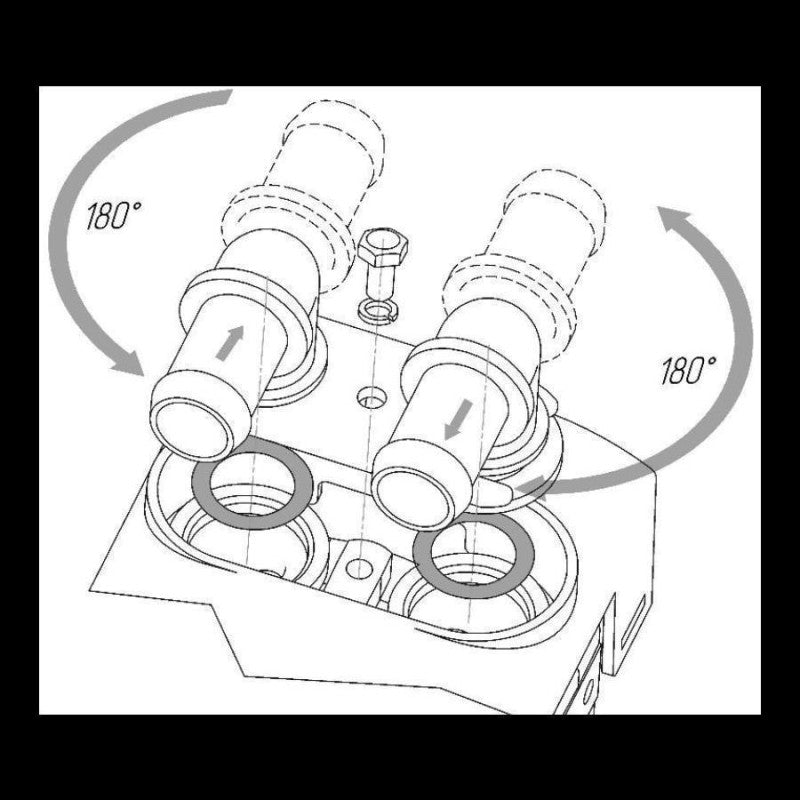 180°

180°