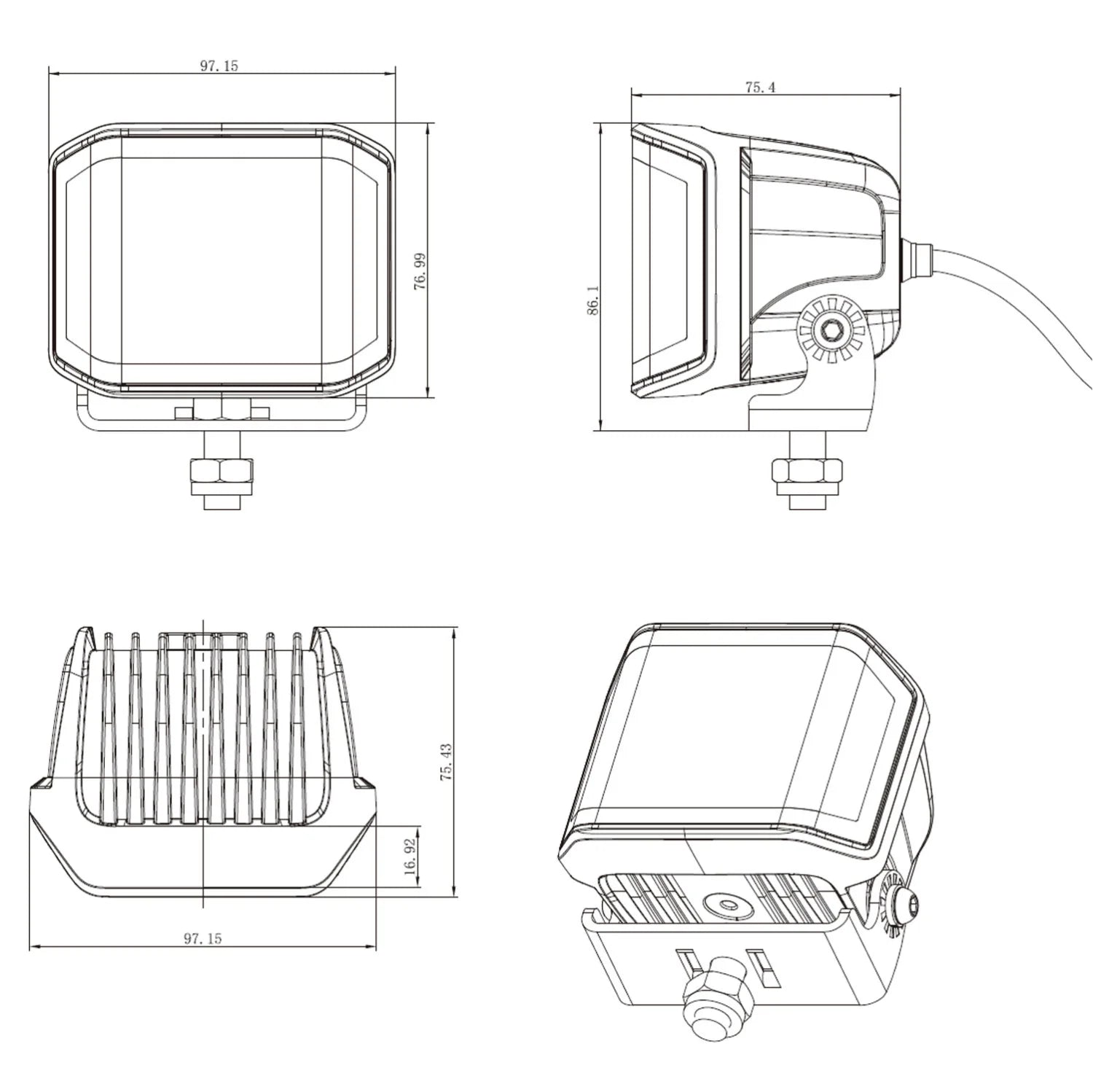 97.15

76.99

75.4

86.1

75.43

16.92

97.15